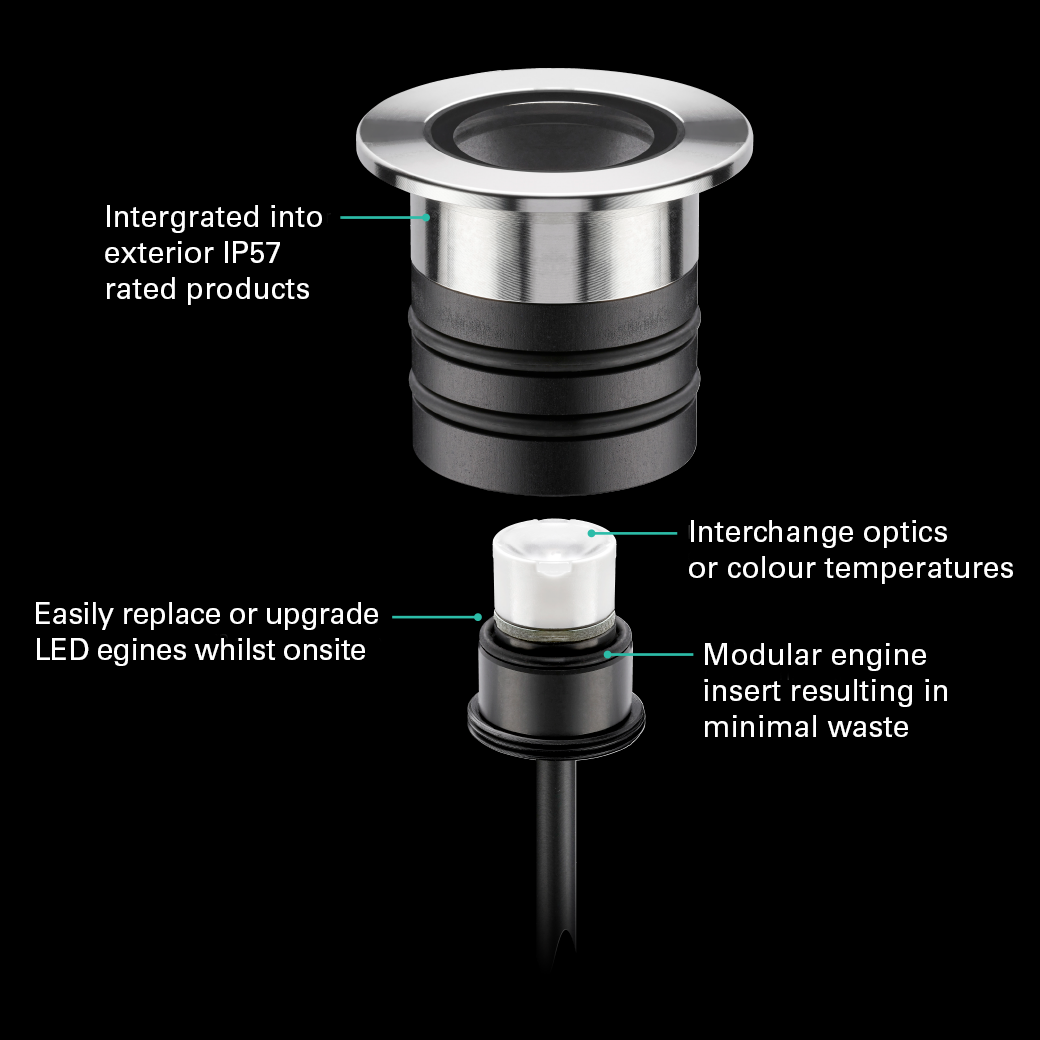 Intergrated into exterior IP57 rated products

Interchange optics or colour temperatures

Easily replace or upgrade LED egines whilst onsite

Modular engine insert resulting in minimal waste